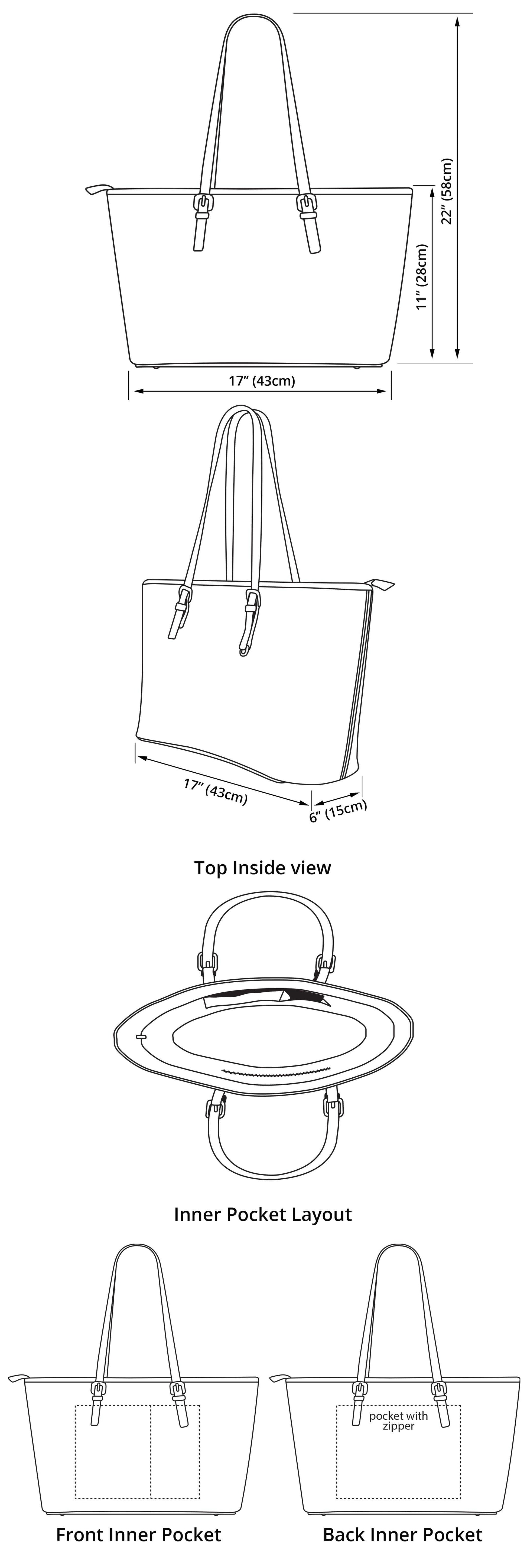 22" (58cm)

11" (28cm)

17" (43cm)

17" (43cm)

6" (15cm)

Top Inside view

Inner Pocket Layout

pocket with zipper

Front Inner Pocket

Back Inner Pocket